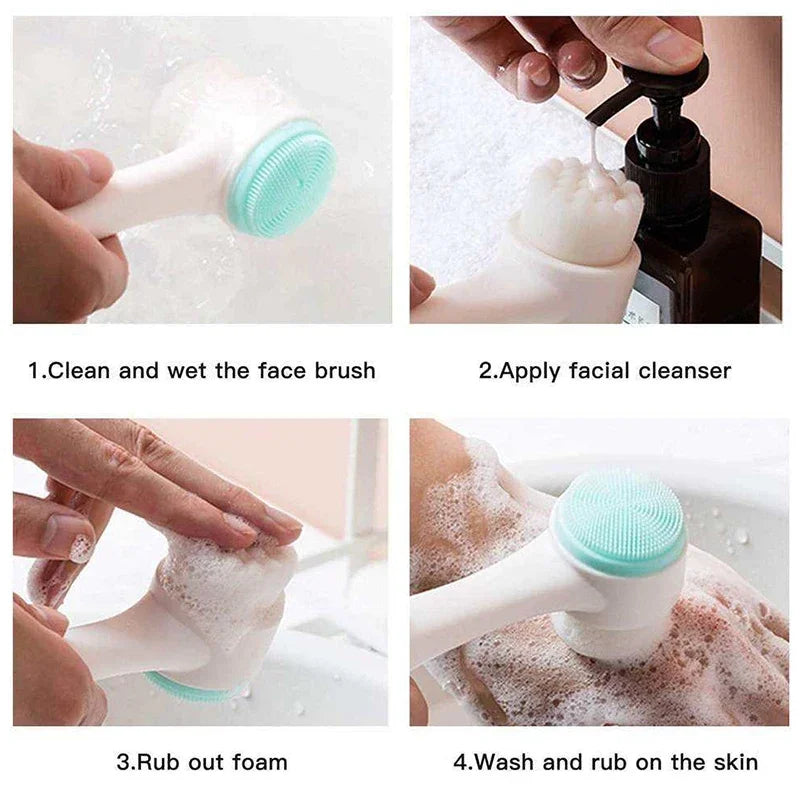 1.Clean and wet the face brush

2.Apply facial cleanser

3.Rub out foam

4.Wash and rub on the skin