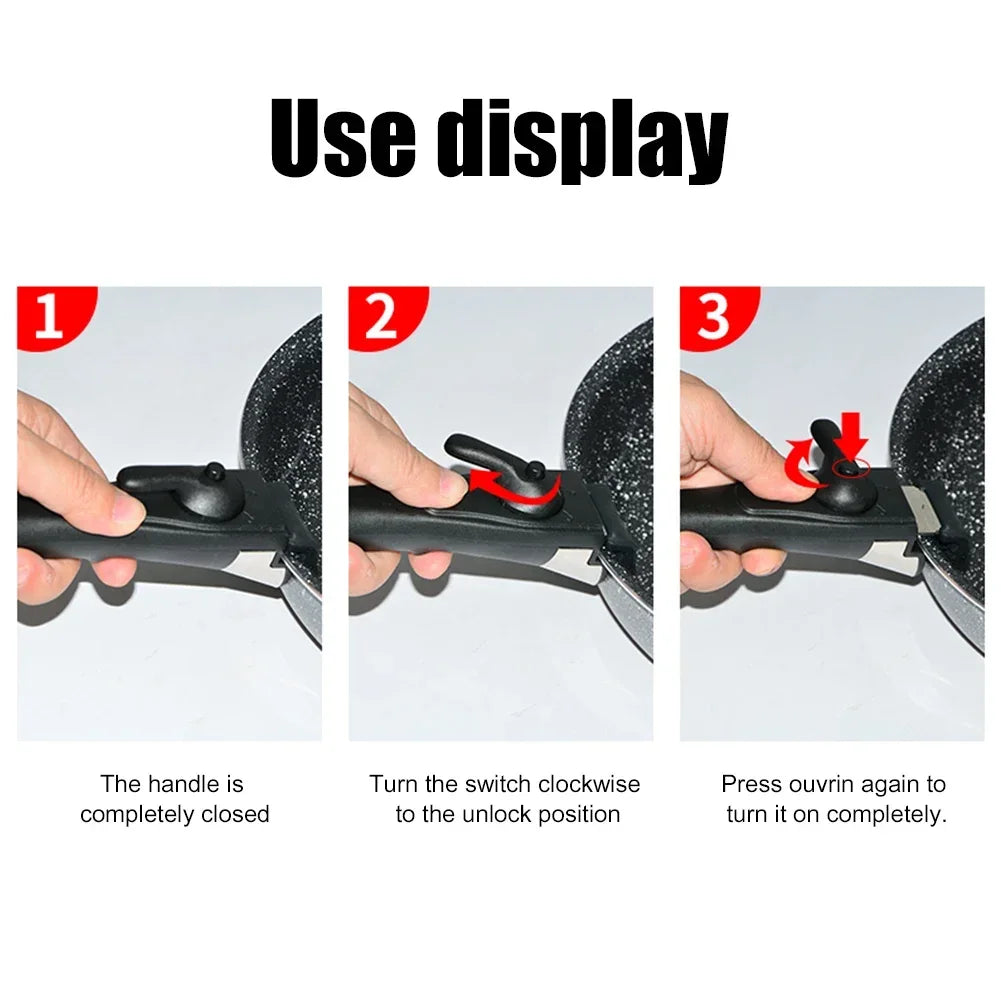 Use display

1

The handle is completely closed

2

Turn the switch clockwise to the unlock position

3

Press ouvrin again to turn it on completely.