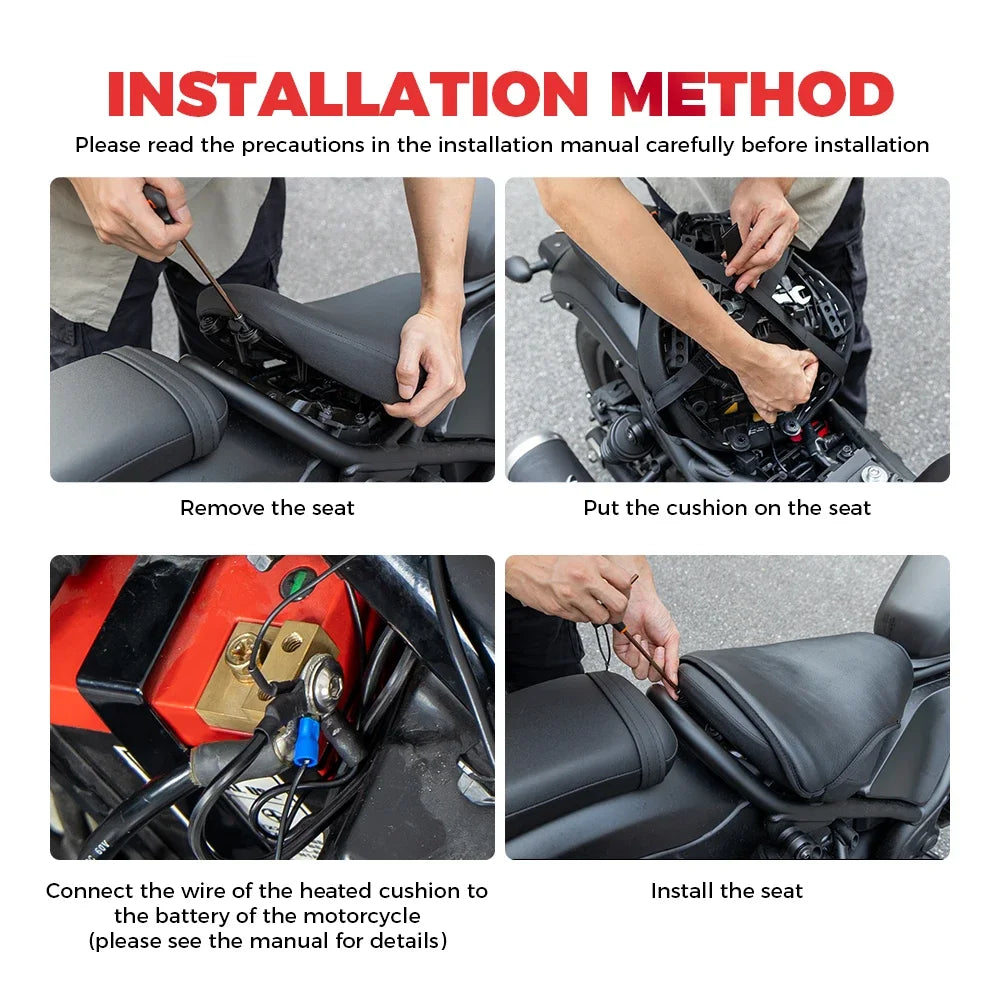 INSTALLATION METHOD

Please read the precautions in the installation manual carefully before installation

Remove the seat

Put the cushion on the seat

Connect the wire of the heated cushion to the battery of the motorcycle (please see the manual for details)

Install the seat