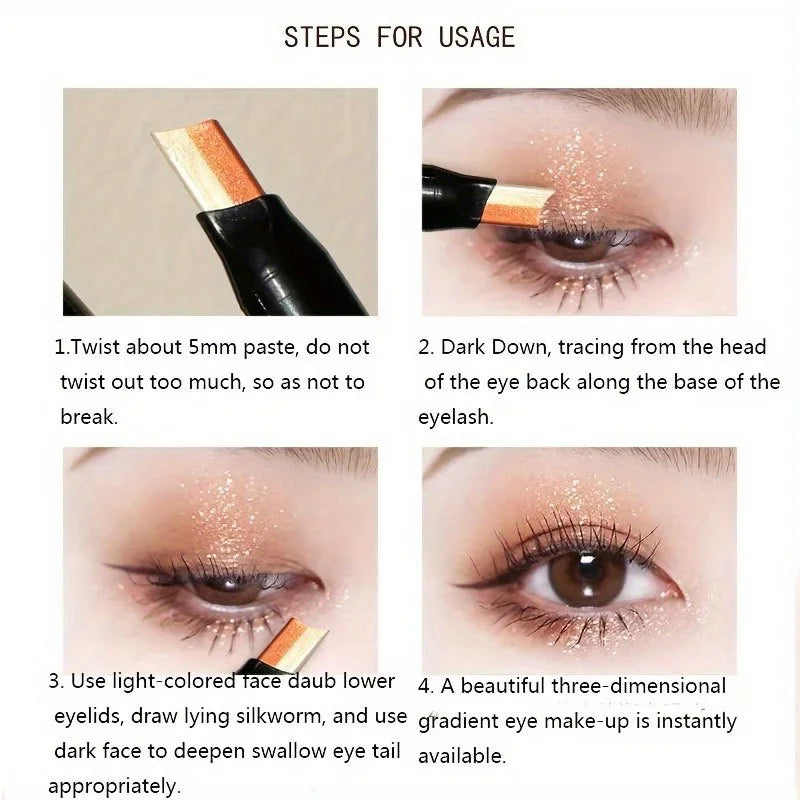 STEPS FOR USAGE

1.Twist about 5mm paste, do not twist out too much, so as not to break.

2. Dark Down, tracing from the head of the eye back along the base of the eyelash.

3. Use light-colored face daub lower eyelids, draw lying silkworm, and use dark face to deepen swallow eye tail appropriately.

4. A beautiful three-dimensional gradient eye make-up is instantly available.