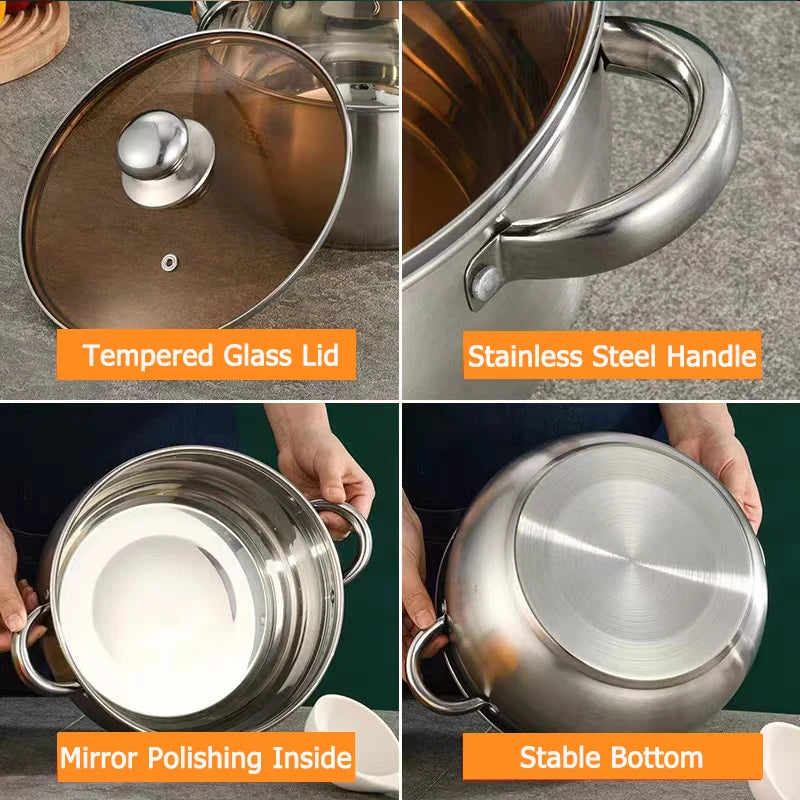 Tempered Glass Lid

Stainless Steel Handle

Mirror Polishing Inside

Stable Bottom