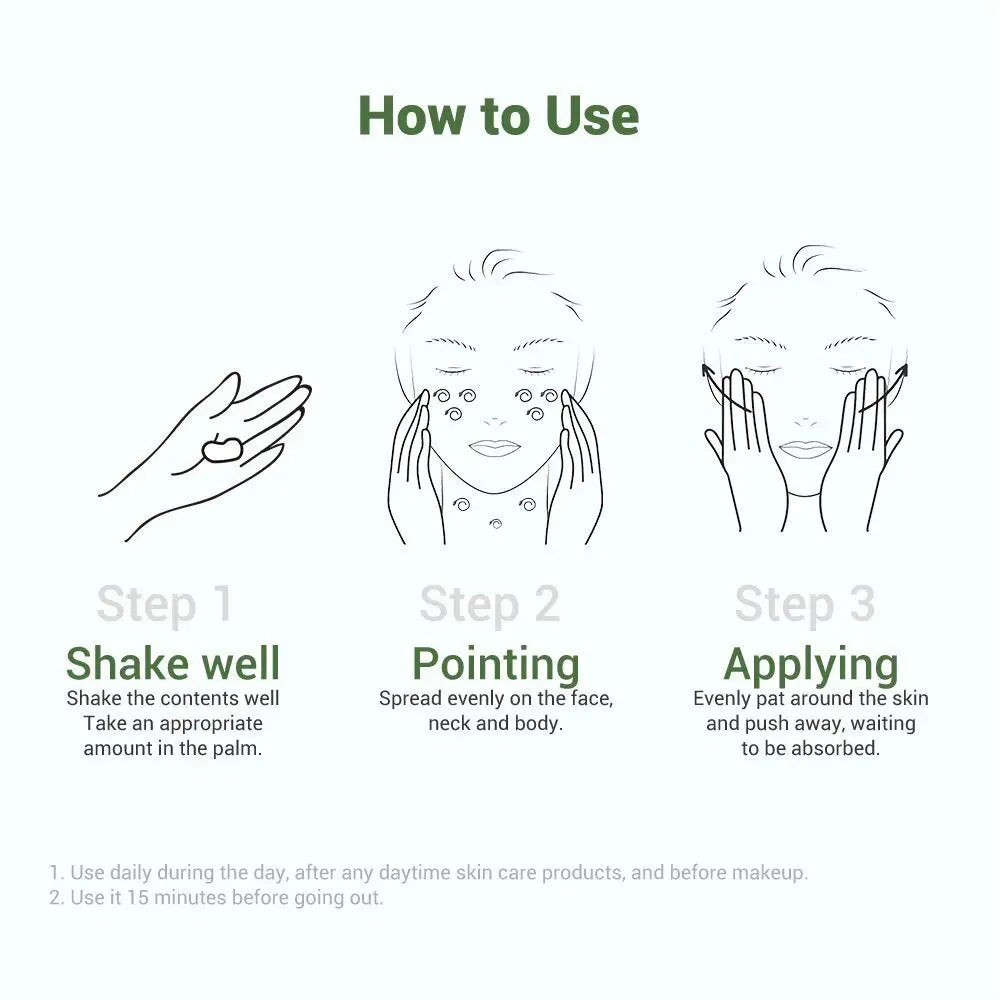 How to Use

Step 1
Shake well
Shake the contents well Take an appropriate amount in the palm.

Step 2
Pointing
Spread evenly on the face, neck and body.

Step 3
Applying
Evenly pat around the skin and push away, waiting to be absorbed.

1. Use daily during the day, after any daytime skin care products, and before makeup.
2. Use it 15 minutes before going out.