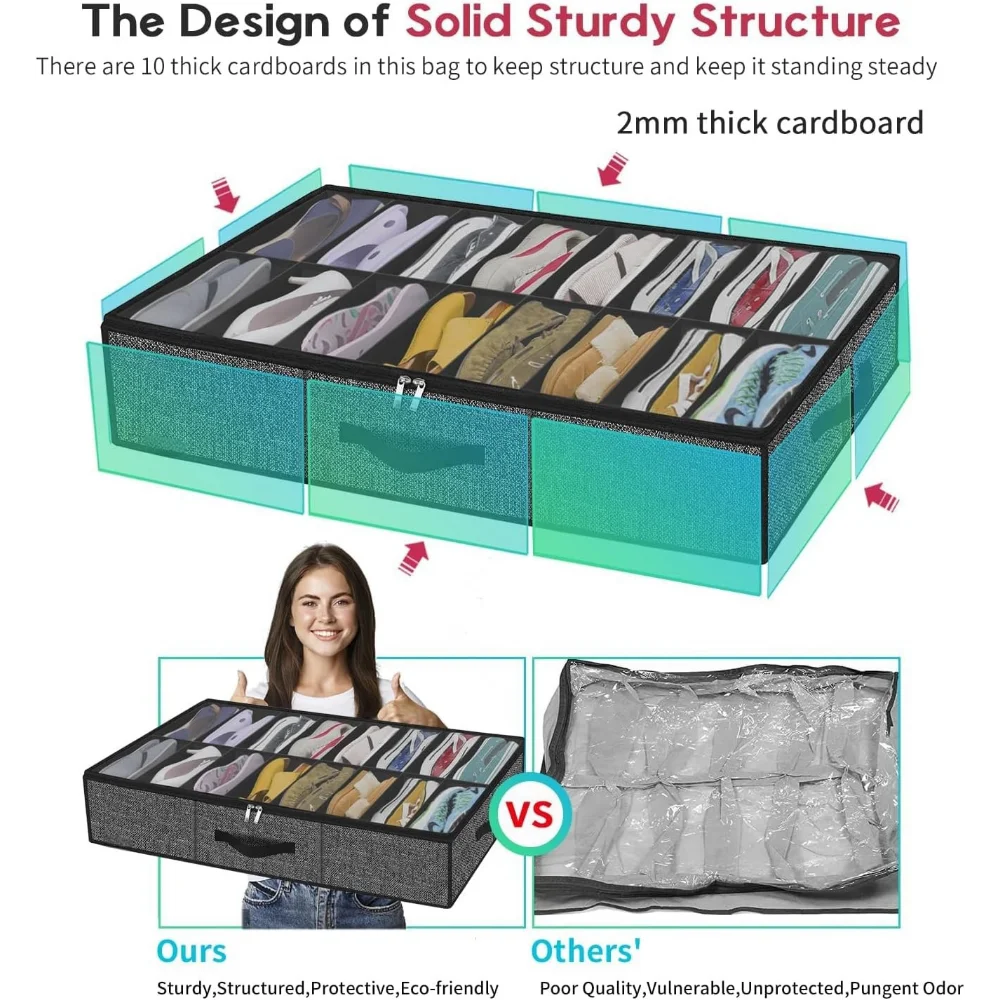 The Design of Solid Sturdy Structure

There are 10 thick cardboards in this bag to keep structure and keep it standing steady

2mm thick cardboard

VS

Ours

Sturdy,Structured,Protective,Eco-friendly

Others'

Poor Quality,Vulnerable,Unprotected,Pungent Odor