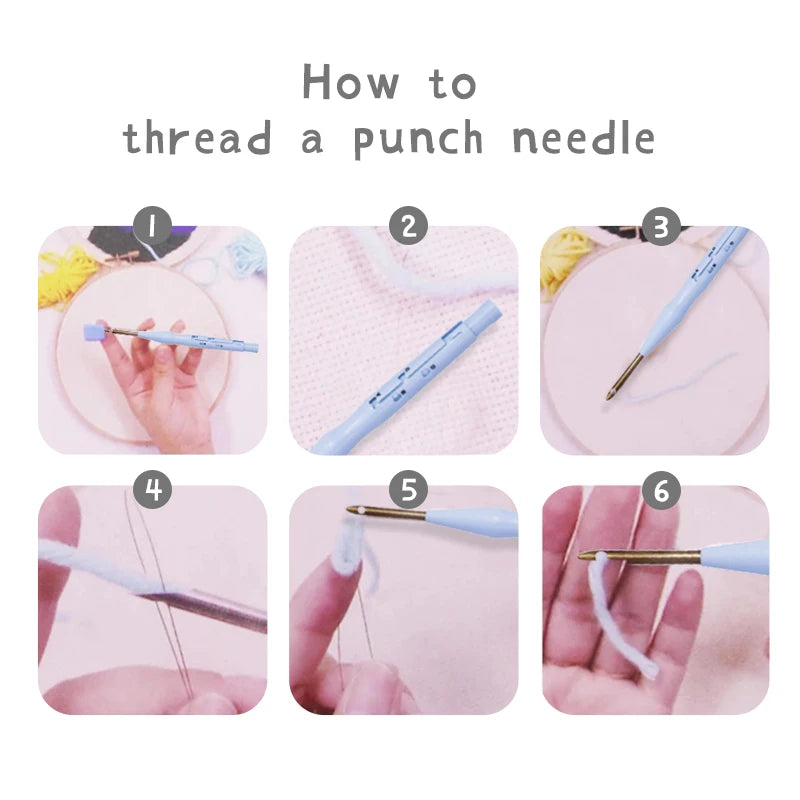 How to
thread a punch needle

1

2

3

4

5

6