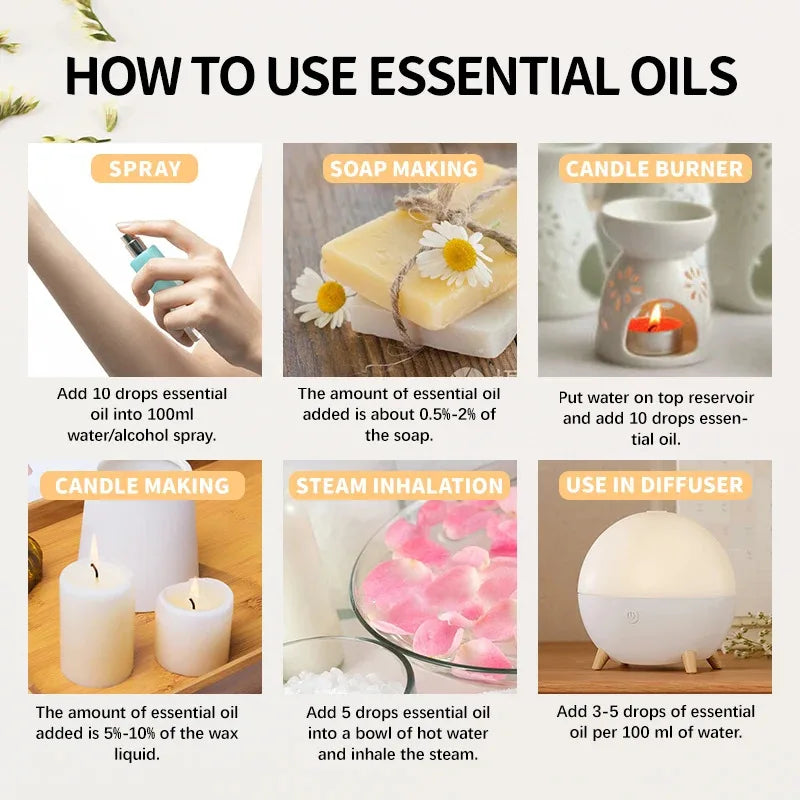 HOW TO USE ESSENTIAL OILS

SPRAY

Add 10 drops essential oil into 100ml water/alcohol spray.

SOAP MAKING

The amount of essential oil added is about 0.5%-2% of the soap.

CANDLE BURNER

Put water on top reservoir and add 10 drops essential oil.

CANDLE MAKING

The amount of essential oil added is 5%-10% of the wax liquid.

STEAM INHALATION

Add 5 drops essential oil into a bowl of hot water and inhale the steam.

USE IN DIFFUSER

Add 3-5 drops of essential oil per 100 ml of water.