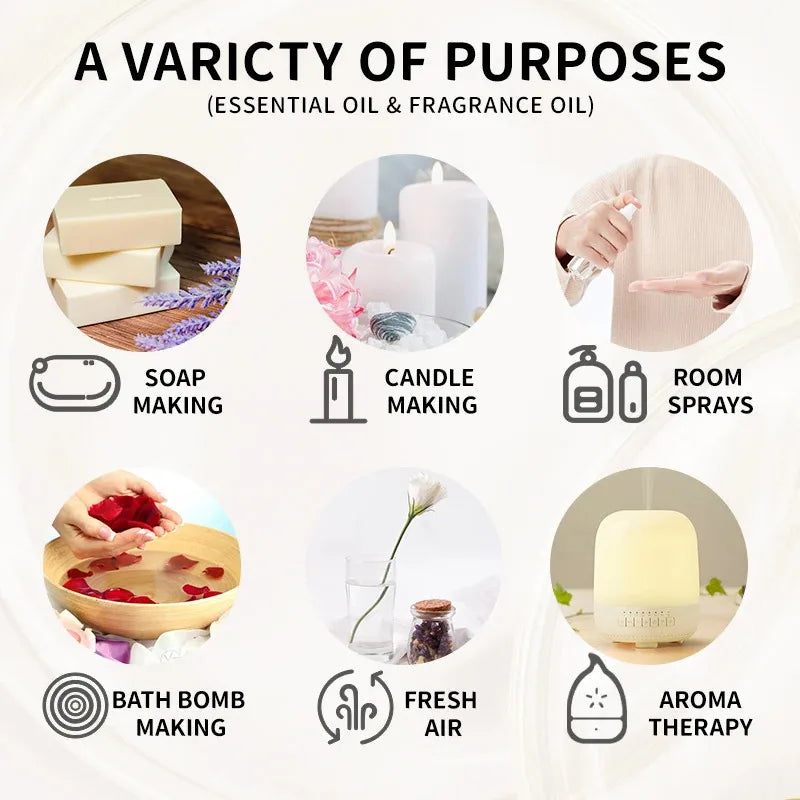 A VARICTY OF PURPOSES
(ESSENTIAL OIL & FRAGRANCE OIL)

SOAP MAKING

CANDLE MAKING

ROOM SPRAYS

BATH BOMB MAKING

FRESH AIR

AROMA THERAPY