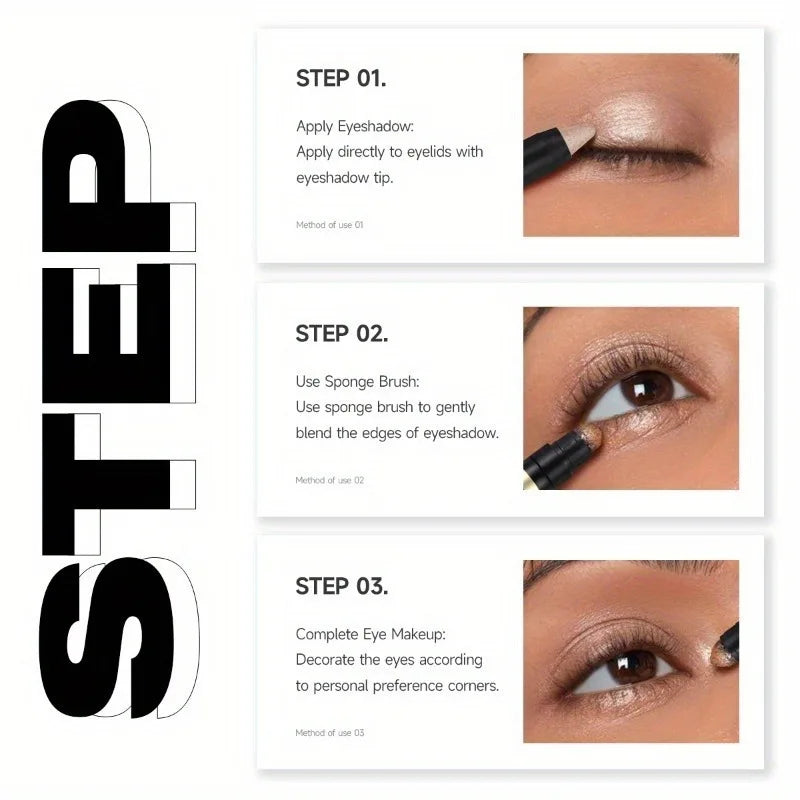 STEP

STEP 01.

Apply Eyeshadow:
Apply directly to eyelids with eyeshadow tip.

Method of use 01

STEP 02.

Use Sponge Brush:
Use sponge brush to gently blend the edges of eyeshadow.

Method of use 02

STEP 03.

Complete Eye Makeup:
Decorate the eyes according to personal preference corners.

Method of use 03