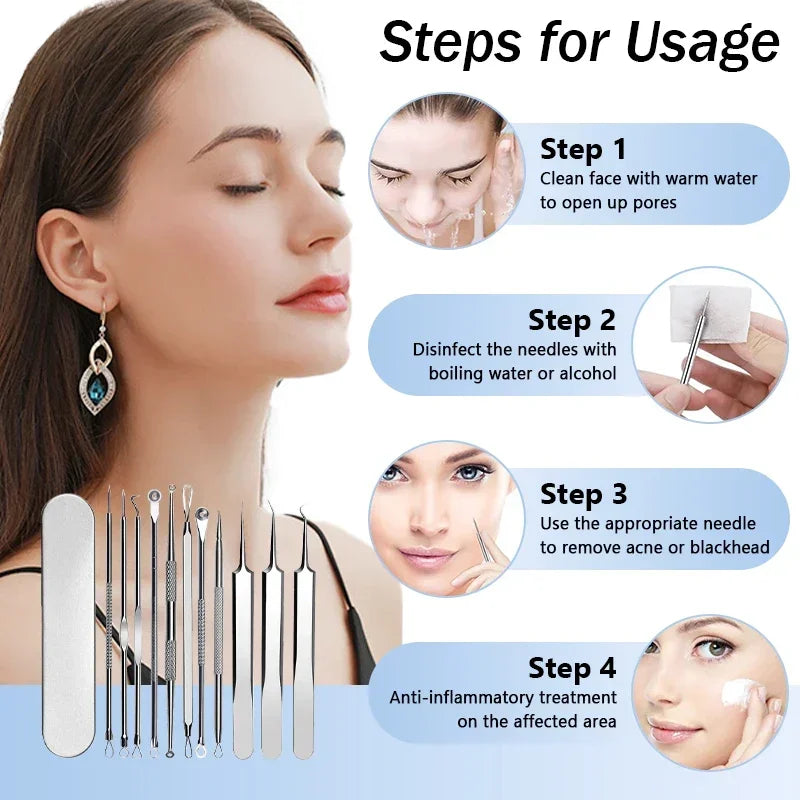 Steps for Usage

Step 1
Clean face with warm water to open up pores

Step 2
Disinfect the needles with boiling water or alcohol

Step 3
Use the appropriate needle to remove acne or blackhead

Step 4
Anti-inflammatory treatment on the affected area