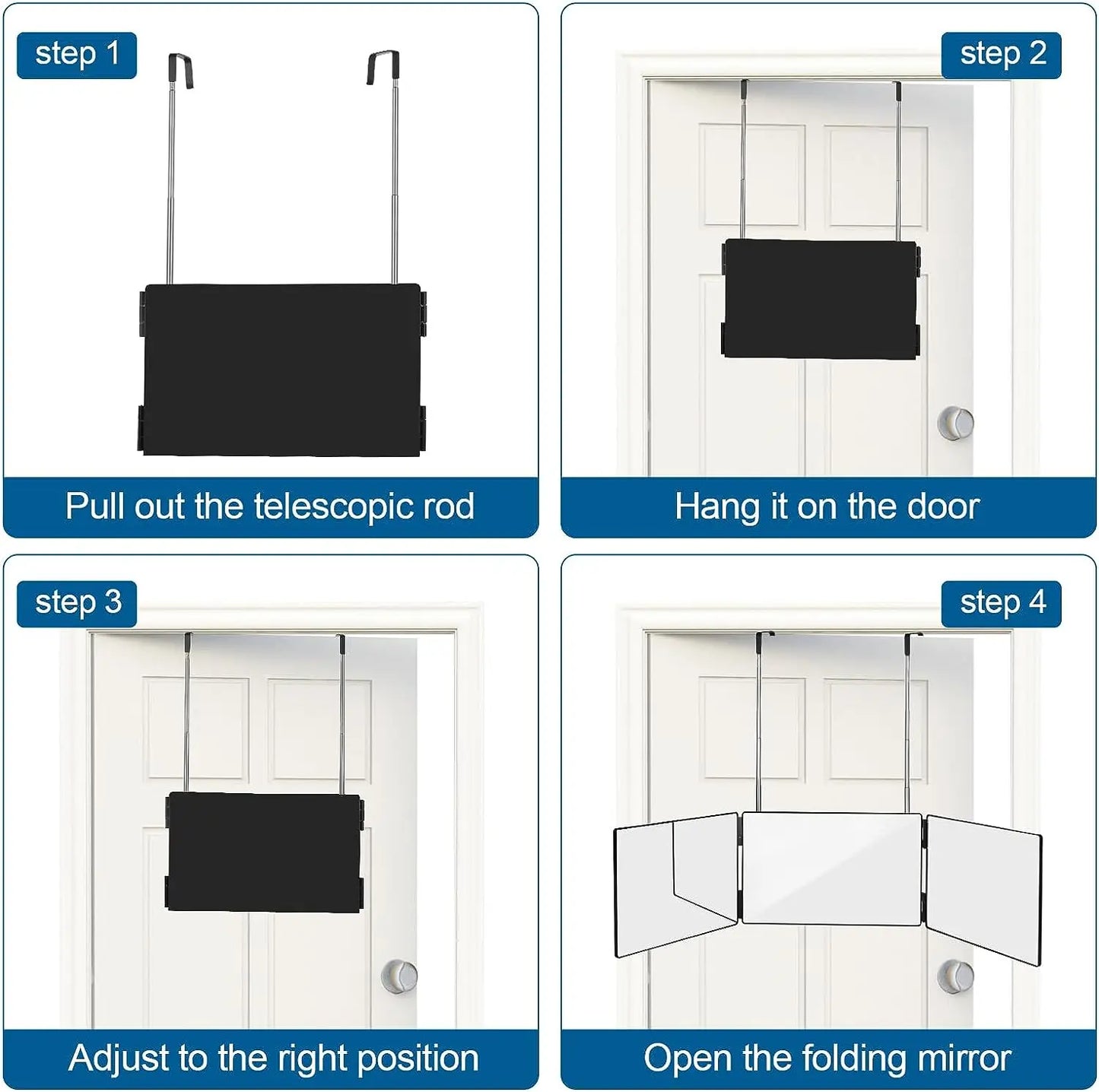 step 1

Pull out the telescopic rod

step 2

Hang it on the door

step 3

Adjust to the right position

step 4

Open the folding mirror