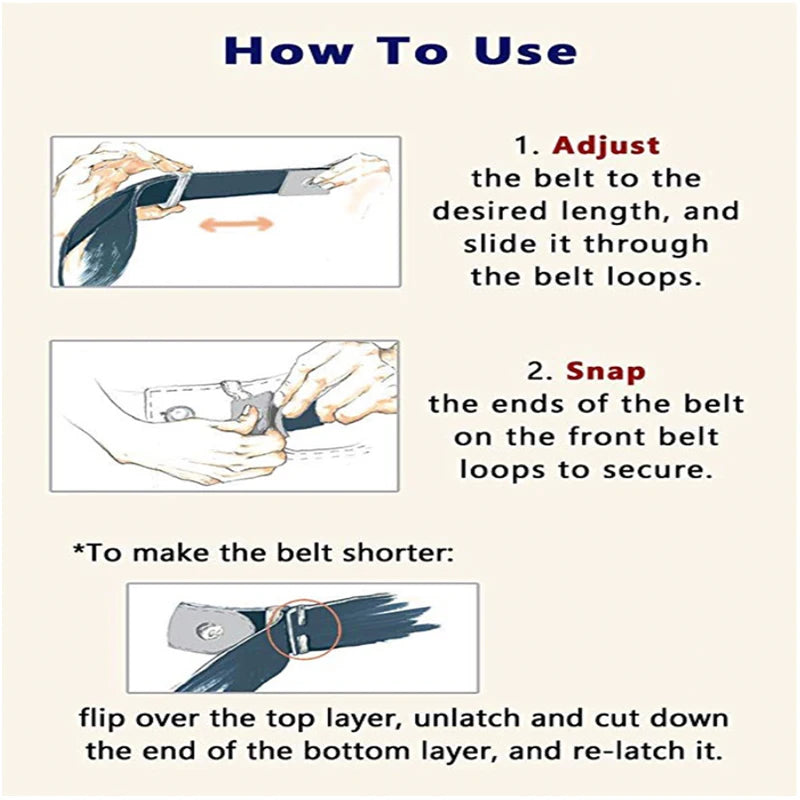 How To Use

1. Adjust the belt to the desired length, and slide it through the belt loops.

2. Snap the ends of the belt on the front belt loops to secure.

*To make the belt shorter:

flip over the top layer, unlatch and cut down the end of the bottom layer, and re-latch it.