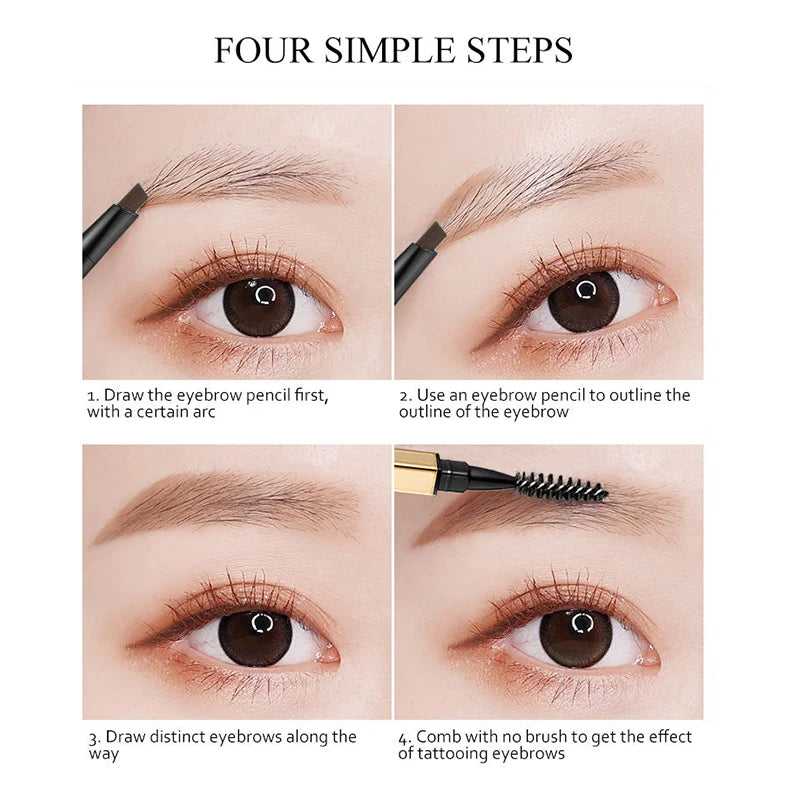 FOUR SIMPLE STEPS

1. Draw the eyebrow pencil first, with a certain arc

2. Use an eyebrow pencil to outline the outline of the eyebrow

3. Draw distinct eyebrows along the way

4. Comb with no brush to get the effect of tattooing eyebrows