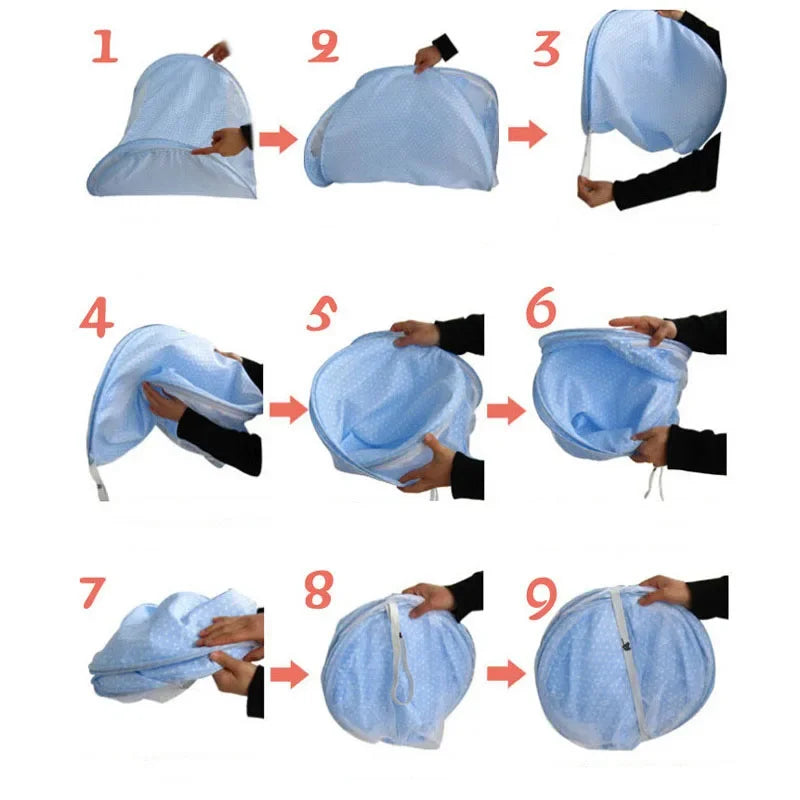 1
2
3
4
5
6
7
8
9