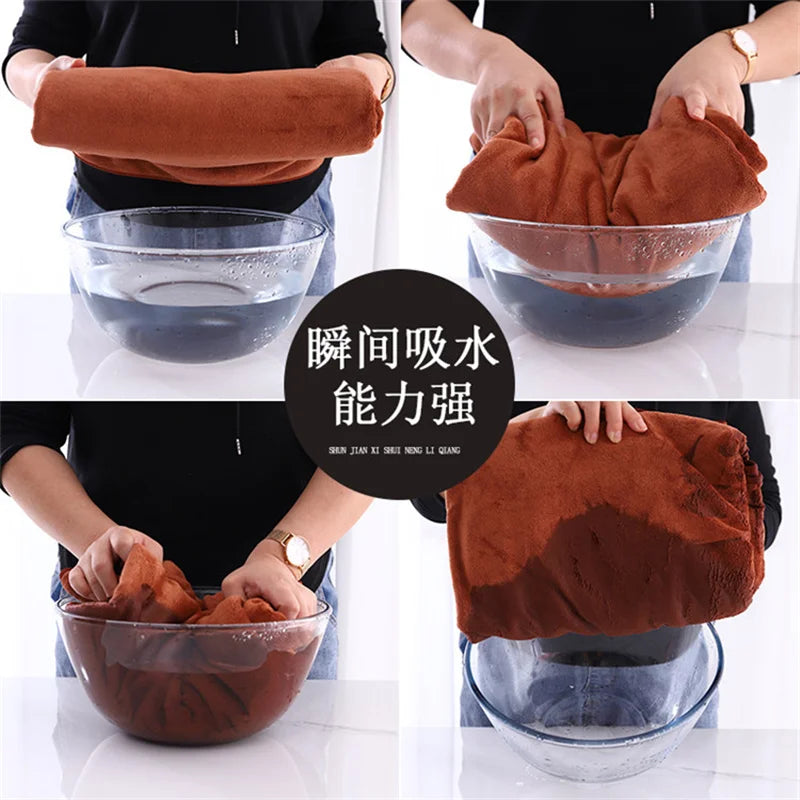 瞬间吸水
能力强

SHUN JIAN XI SHUI NENG LI QIANG