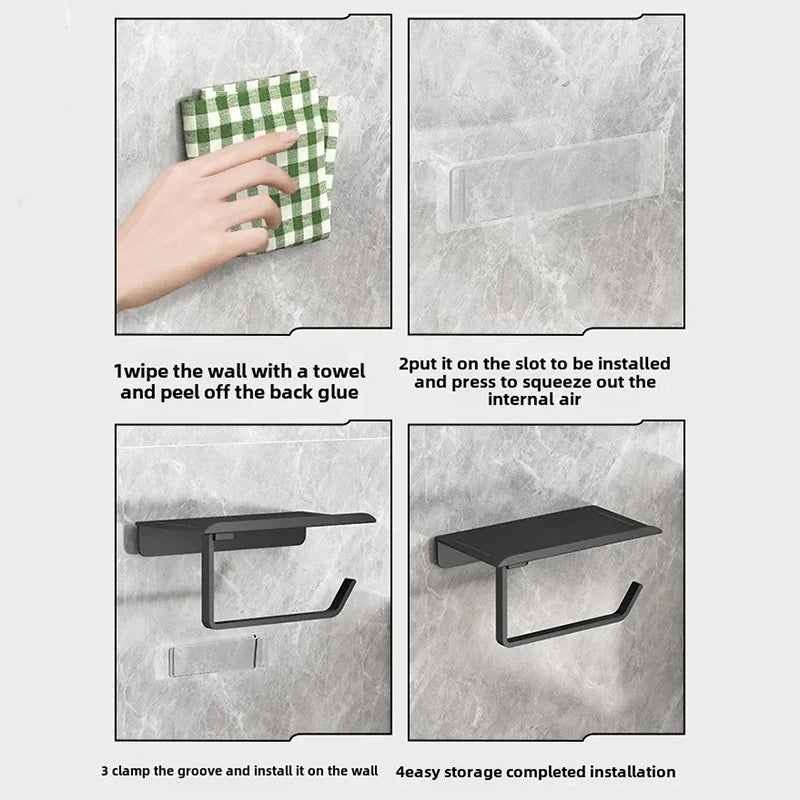 1wipe the wall with a towel and peel off the back glue

2put it on the slot to be installed and press to squeeze out the internal air

3 clamp the groove and install it on the wall

4easy storage completed installation