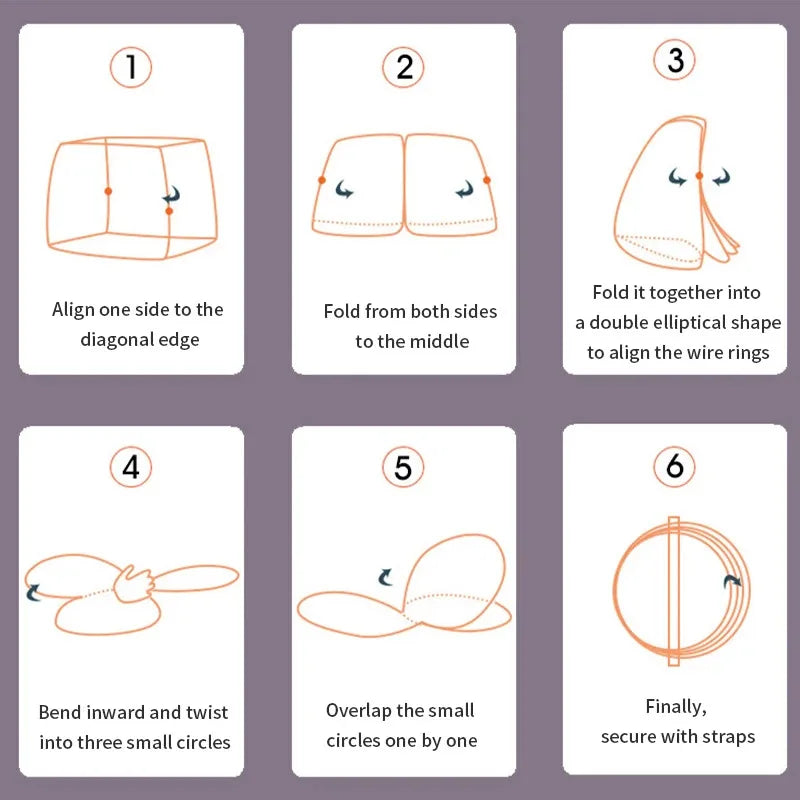 1

Align one side to the diagonal edge

2

Fold from both sides to the middle

3

Fold it together into a double elliptical shape to align the wire rings

4

Bend inward and twist into three small circles

5

Overlap the small circles one by one

6

Finally, secure with straps