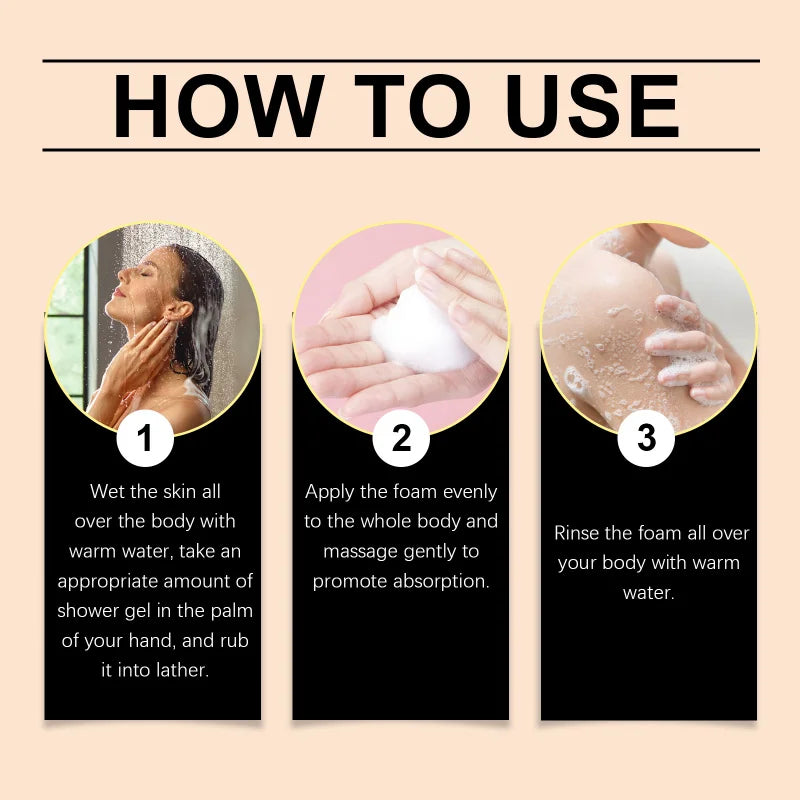 HOW TO USE

1

Wet the skin all over the body with warm water, take an appropriate amount of shower gel in the palm of your hand, and rub it into lather.

2

Apply the foam evenly to the whole body and massage gently to promote absorption.

3

Rinse the foam all over your body with warm water.