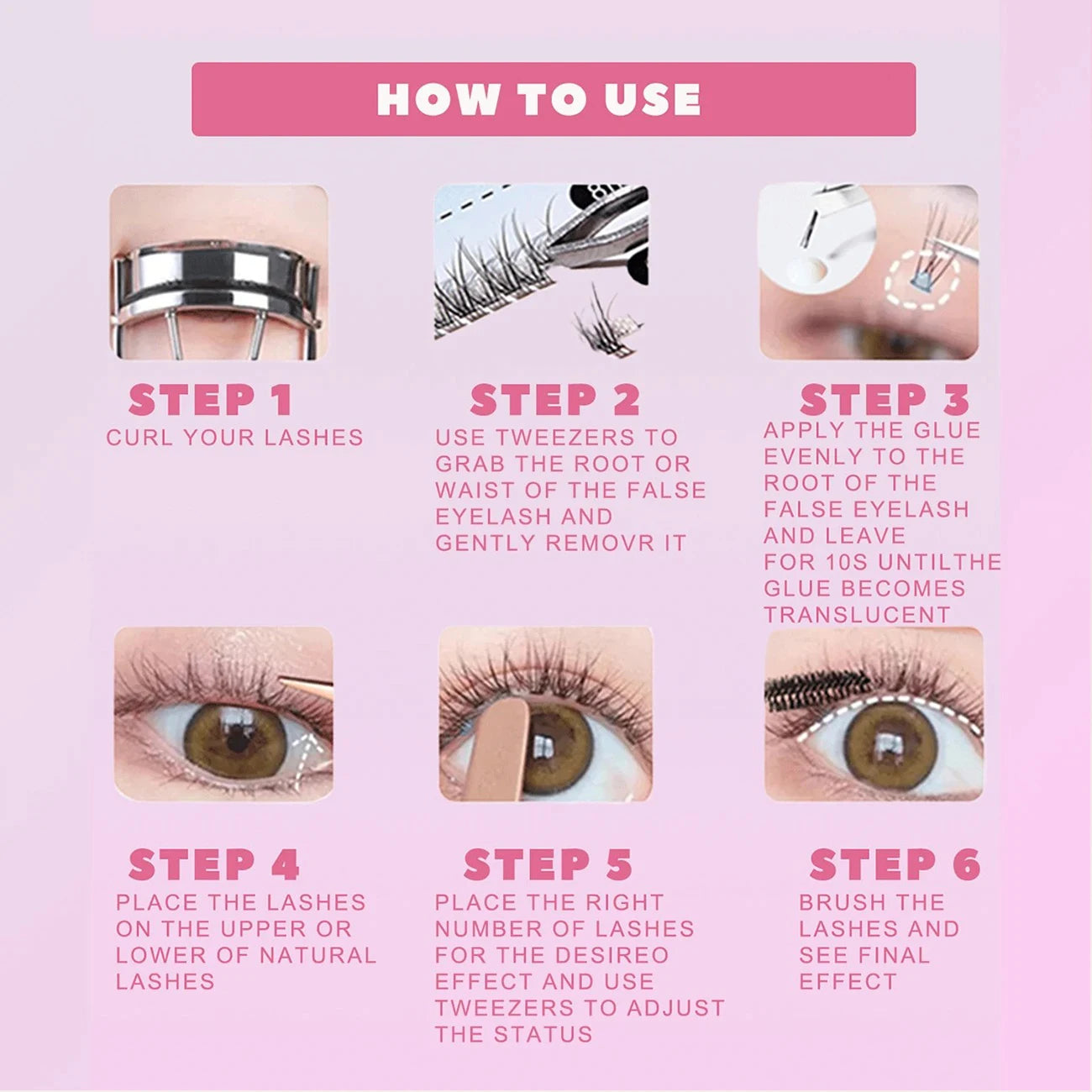 HOW TO USE

STEP 1
CURL YOUR LASHES

STEP 2
USE TWEEZERS TO GRAB THE ROOT OR WAIST OF THE FALSE EYELASH AND GENTLY REMOVR IT

STEP 3
APPLY THE GLUE EVENLY TO THE ROOT OF THE FALSE EYELASH AND LEAVE FOR 10S UNTILTHE GLUE BECOMES TRANSLUCENT

STEP 4
PLACE THE LASHES ON THE UPPER OR LOWER OF NATURAL LASHES

STEP 5
PLACE THE RIGHT NUMBER OF LASHES FOR THE DESIREO EFFECT AND USE TWEEZERS TO ADJUST THE STATUS

STEP 6
BRUSH THE LASHES AND SEE FINAL EFFECT