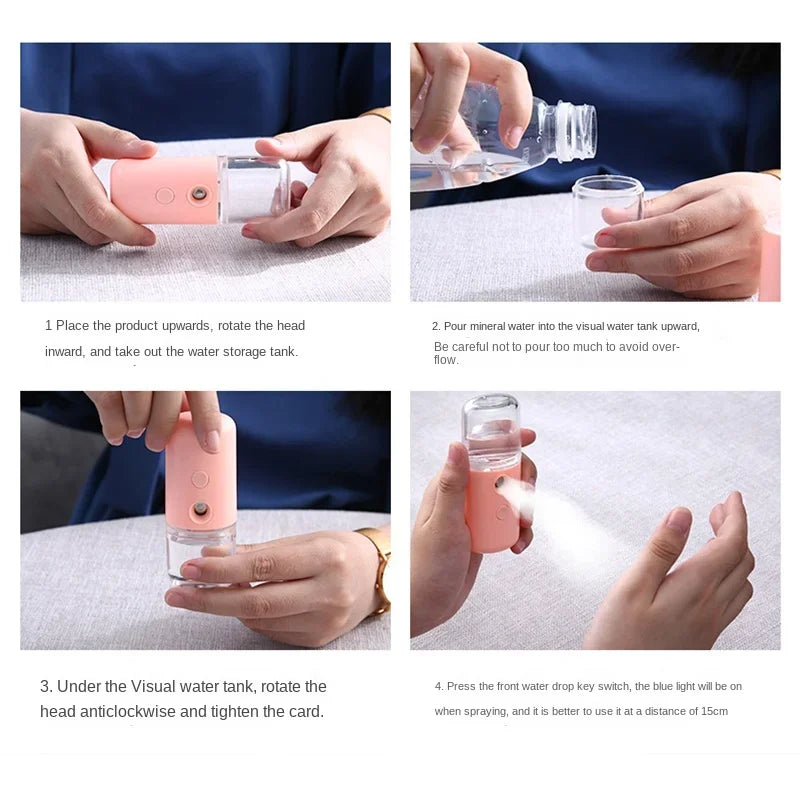 1 Place the product upwards, rotate the head inward, and take out the water storage tank.

2. Pour mineral water into the visual water tank upward,
Be careful not to pour too much to avoid overflow.

3. Under the Visual water tank, rotate the head anticlockwise and tighten the card.

4. Press the front water drop key switch, the blue light will be on when spraying, and it is better to use it at a distance of 15cm