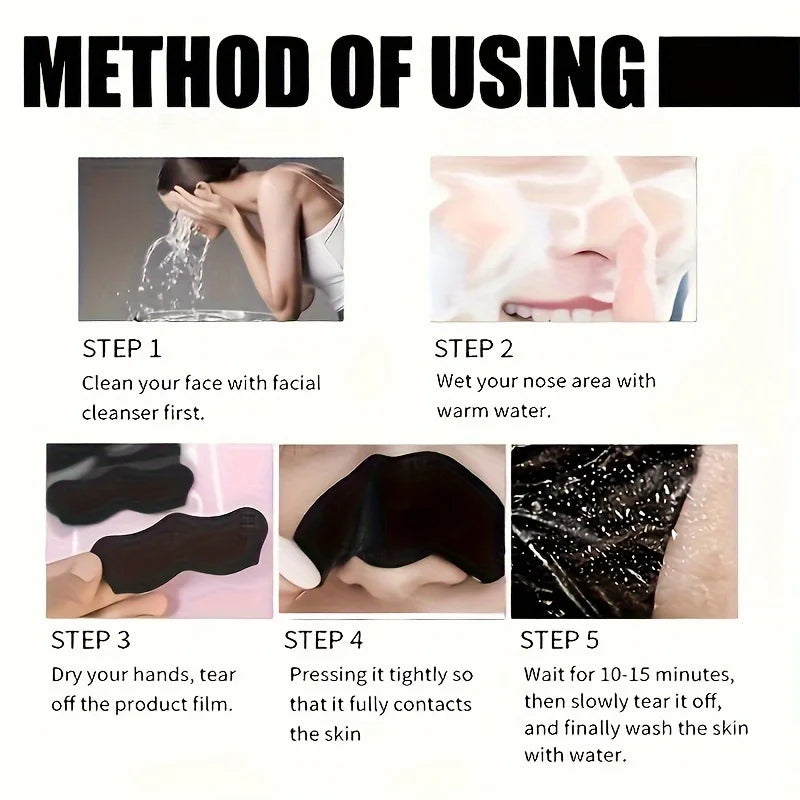 METHOD OF USING

STEP 1
Clean your face with facial cleanser first.

STEP 2
Wet your nose area with warm water.

STEP 3
Dry your hands, tear off the product film.

STEP 4
Pressing it tightly so that it fully contacts the skin

STEP 5
Wait for 10-15 minutes, then slowly tear it off, and finally wash the skin with water.