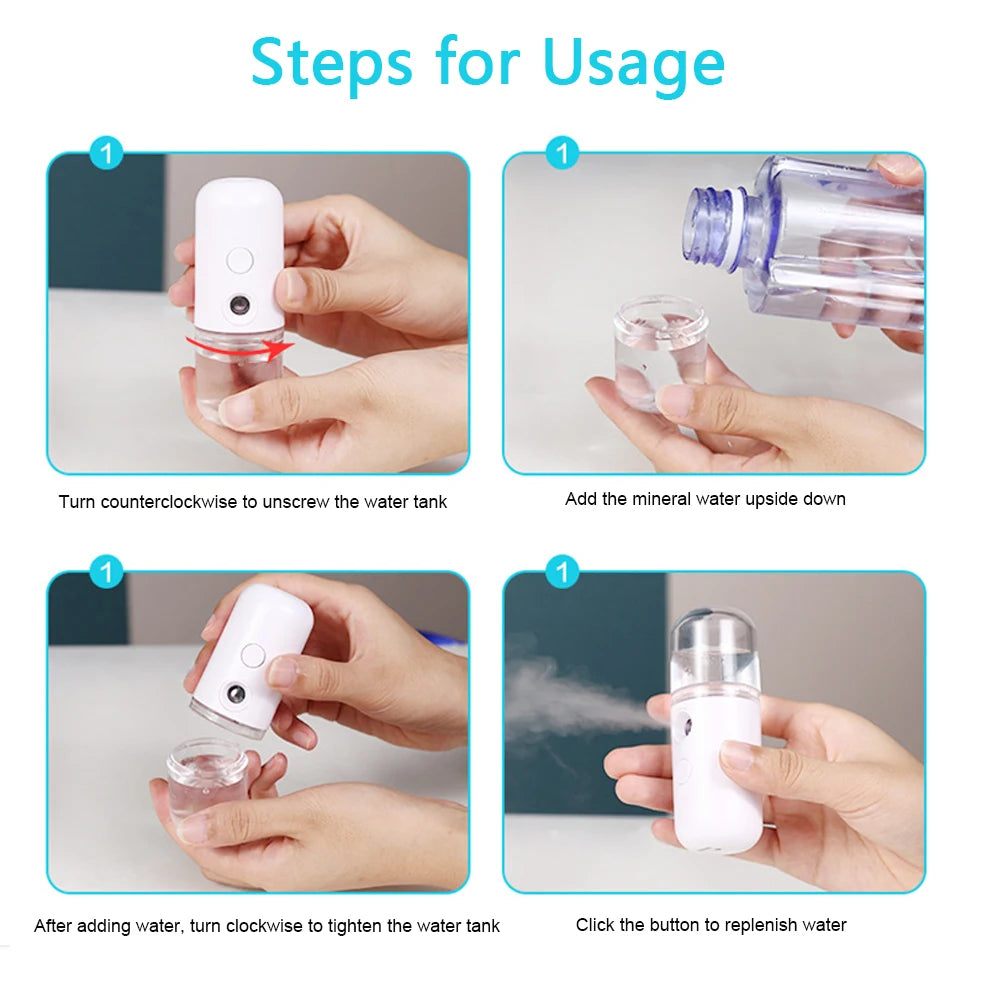 Steps for Usage

1

Turn counterclockwise to unscrew the water tank

1

Add the mineral water upside down

1

After adding water, turn clockwise to tighten the water tank

1

Click the button to replenish water